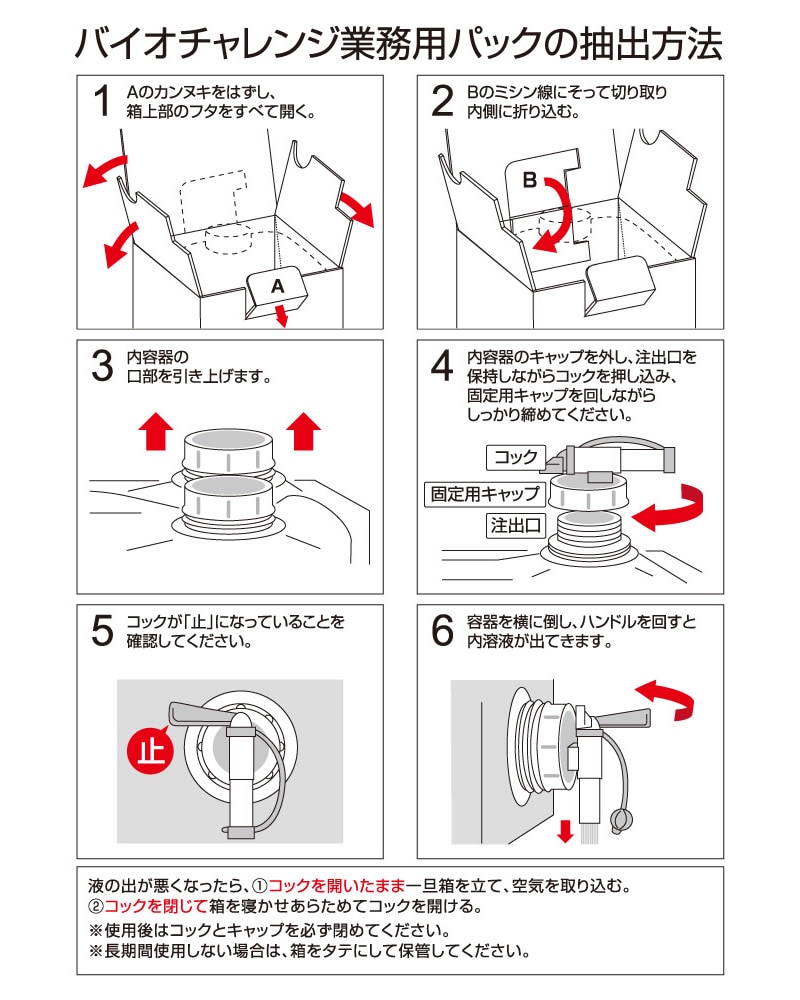 バイオチャレンジ業務用パックの抽出方法

1 Aのカンヌキをはずし、箱上部のフタをすべて開く。

A

2 Bのミシン線にそって切り取り内側に折り込む。

B

3 内容器の口部を引き上げます。

4 内容器のキャップを外し、注出口を保持しながらコックを押し込み、固定用キャップを回しながらしっかり締めてください。

コック

固定用キャップ

注出口

5 コックが「止」になっていることを確認してください。

止

6 容器を横に倒し、ハンドルを回すと内溶液が出てきます。

液の出が悪くなったら、①コックを開いたまま一旦箱を立て、空気を取り込む。
②コックを閉じて箱を寝かせあらためてコックを開ける。
※使用後はコックとキャップを必ず閉めてください。
※長期間使用しない場合は、箱をタテにして保管してください。