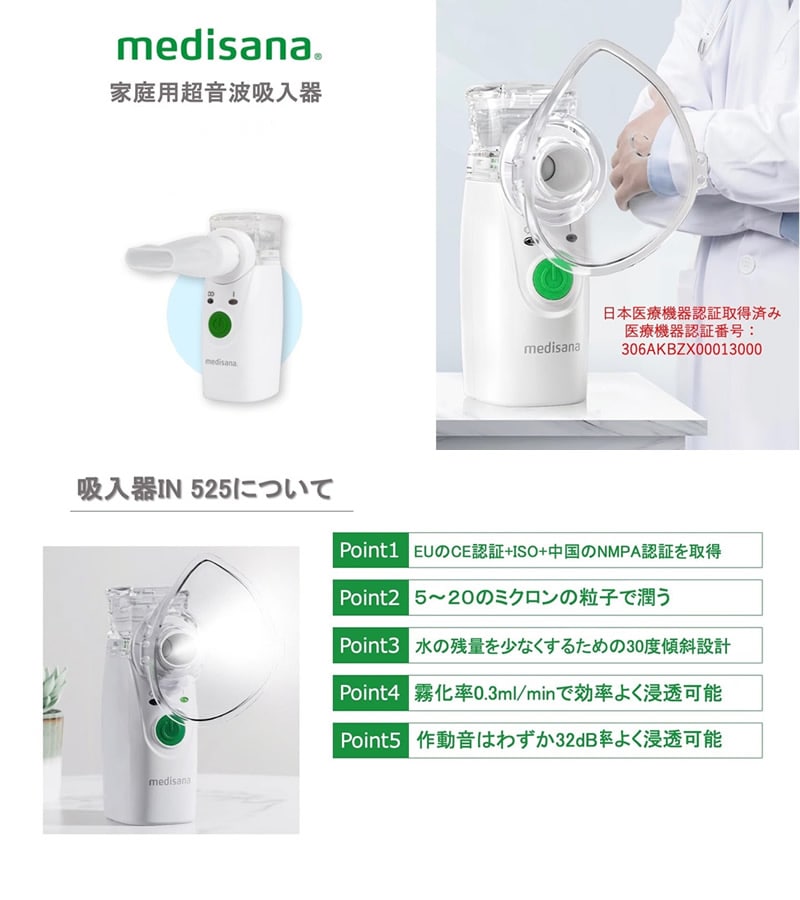 medisana®
家庭用超音波吸入器

medisana

medisana

日本医療機器認証取得済み
医療機器認証番号：
306AKBZX00013000

吸入器IN 525について

medisana

Point1 EUのCE認証+ISO+中国のNMPA認証を取得

Point2 5～20のミクロンの粒子で潤う

Point3 水の残量を少なくするための30度傾斜設計

Point4 霧化率0.3ml/minで効率よく浸透可能

Point5 作動音はわずか32dB率よく浸透可能