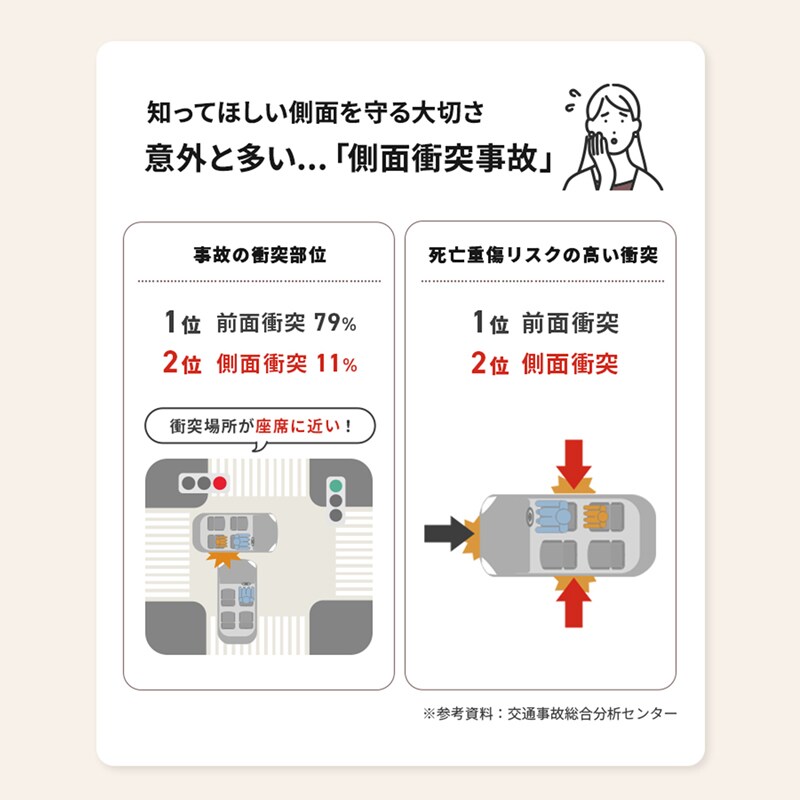 知ってほしい側面を守る大切さ
意外と多い…「側面衝突事故」

事故の衝突部位

1位 前面衝突 79%
2位 側面衝突 11%

衝突場所が座席に近い！

死亡重傷リスクの高い衝突

1位 前面衝突
2位 側面衝突

※参考資料：交通事故総合分析センター