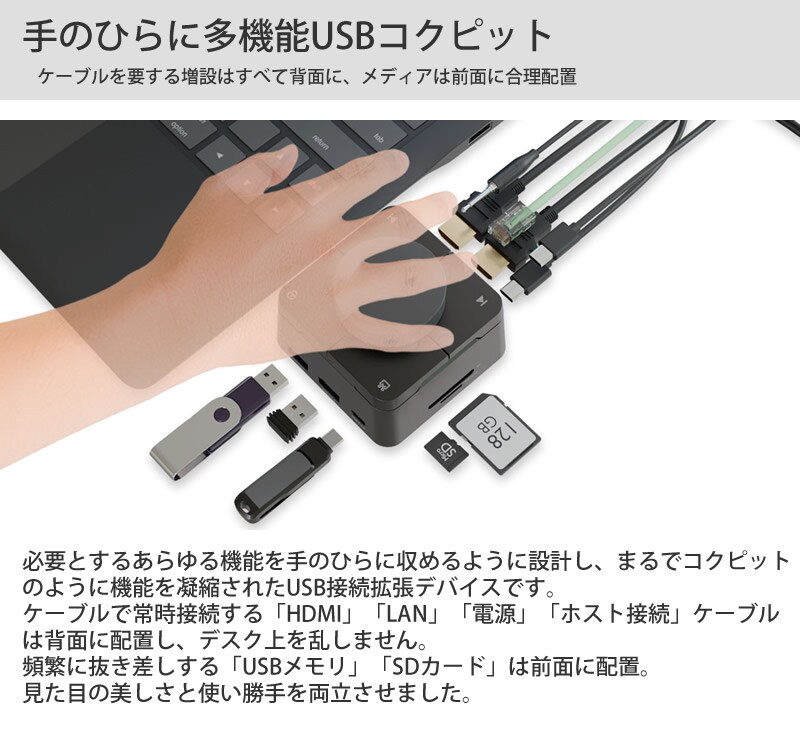 手のひらに多機能USBコクピット

ケーブルを要する増設はすべて背面に、メディアは前面に合理配置

option

return

tab

128 GB

SD

必要とするあらゆる機能を手のひらに収めるように設計し、まるでコクピットのように機能を凝縮されたUSB接続拡張デバイスです。
ケーブルで常時接続する「HDMI」「LAN」「電源」「ホスト接続」ケーブルは背面に配置し、デスク上を乱しません。
頻繁に抜き差しする「USBメモリ」「SDカード」は前面に配置。
見た目の美しさと使い勝手を両立させました。