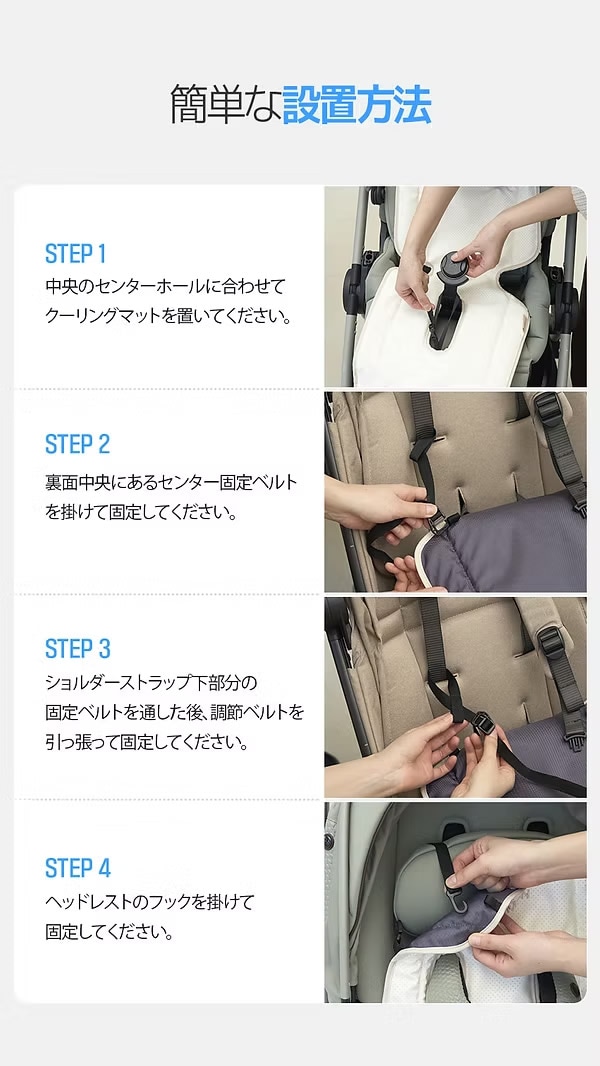 簡単な設置方法

STEP 1
中央のセンターホールに合わせてクーリングマットを置いてください。

STEP 2
裏面中央にあるセンター固定ベルトを掛けて固定してください。

STEP 3
ショルダーストラップ下部分の固定ベルトを通した後、調節ベルトを引っ張って固定してください。

STEP 4
ヘッドレストのフックを掛けて固定してください。