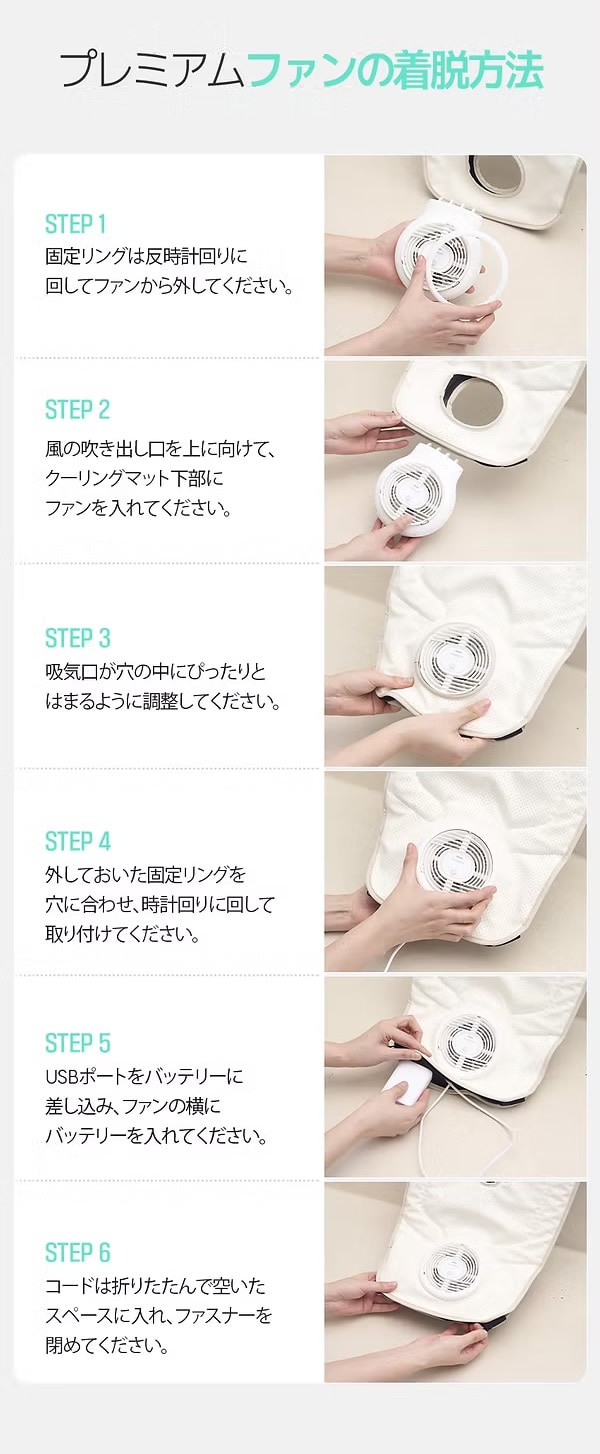 プレミアムファンの着脱方法

STEP 1
固定リングは反時計回りに回してファンから外してください。

STEP 2
風の吹き出し口を上に向けて、クーリングマット下部にファンを入れてください。

STEP 3
吸気口が穴の中にぴったりとはまるように調整してください。

STEP 4
外しておいた固定リングを穴に合わせ、時計回りに回して取り付けてください。

STEP 5
USBポートをバッテリーに差し込み、ファンの横にバッテリーを入れてください。

STEP 6
コードは折りたたんで空いたスペースに入れ、ファスナーを閉めてください。