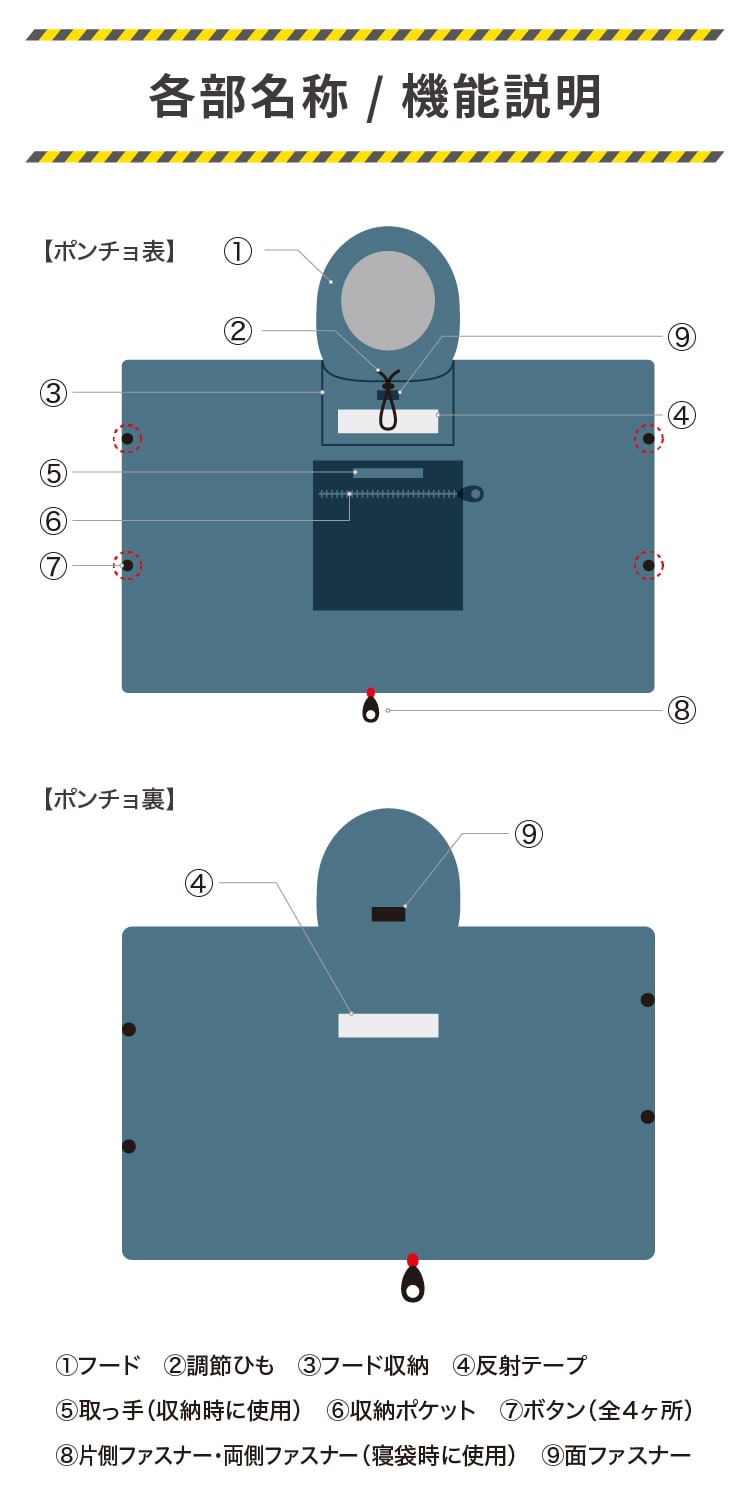 各部名称 / 機能説明

【ポンチョ表】

①
②
⑨
③
④
⑤
⑥
⑦
⑧

【ポンチョ裏】

⑨
④

①フード　②調節ひも　③フード収納　④反射テープ
⑤取っ手（収納時に使用）　⑥収納ポケット　⑦ボタン（全4ヶ所）
⑧片側ファスナー・両側ファスナー（寝袋時に使用）　⑨面ファスナー