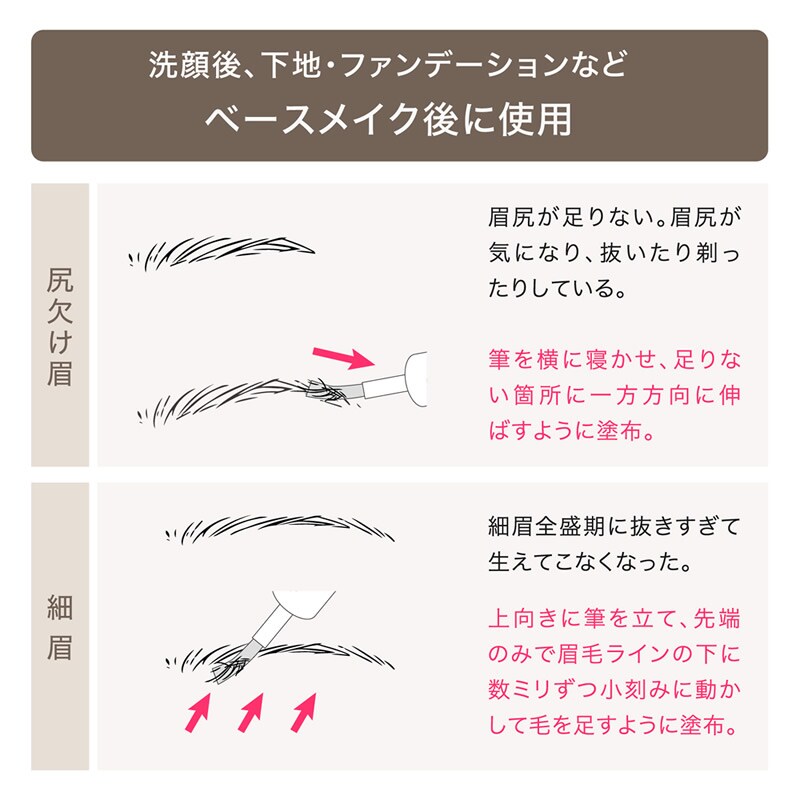 洗顔後、下地・ファンデーションなど
ベースメイク後に使用

尻欠け眉

眉尻が足りない。眉尻が気になり、抜いたり剃ったりしている。

筆を横に寝かせ、足りない箇所に一方方向に伸ばすように塗布。

細眉

細眉全盛期に抜きすぎて生えてこなくなった。

上向きに筆を立て、先端のみで眉毛ラインの下に数ミリずつ小刻みに動かして毛を足すように塗布。