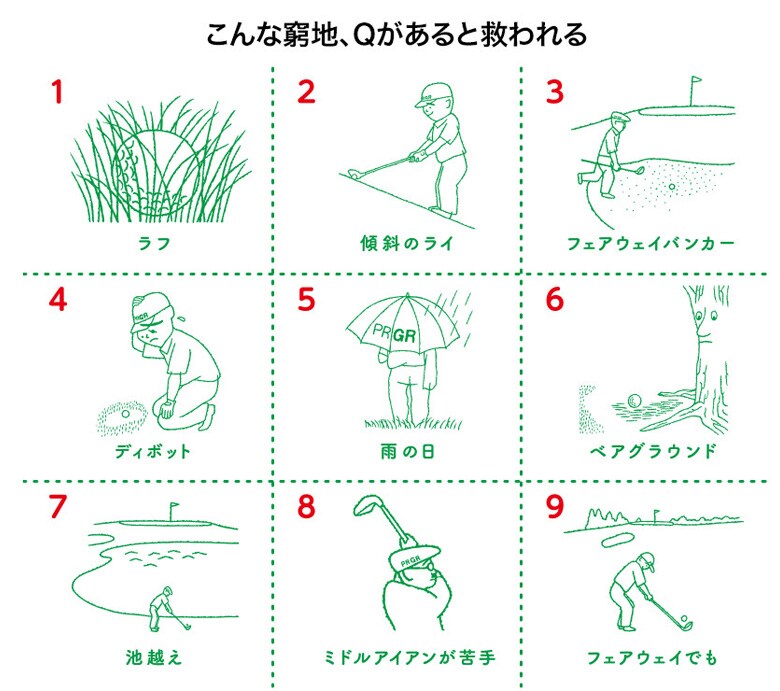 こんな窮地、Qがあると救われる

1
ラフ

2
傾斜のライ

3
フェアウェイバンカー

4
PRGR
ディボット

5
PRGR
雨の日

6
ベアグラウンド

7
池越え

8
PRGR
ミドルアイアンが苦手

9
フェアウェイでも