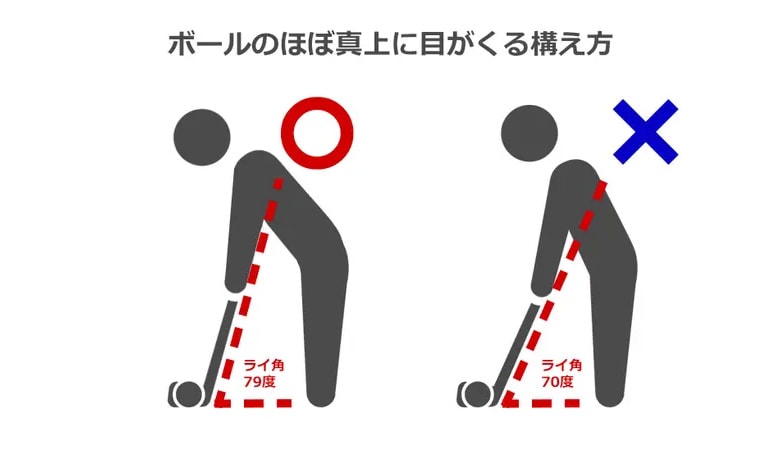 ボールのほぼ真上に目がくる構え方

ライ角
79度

ライ角
70度