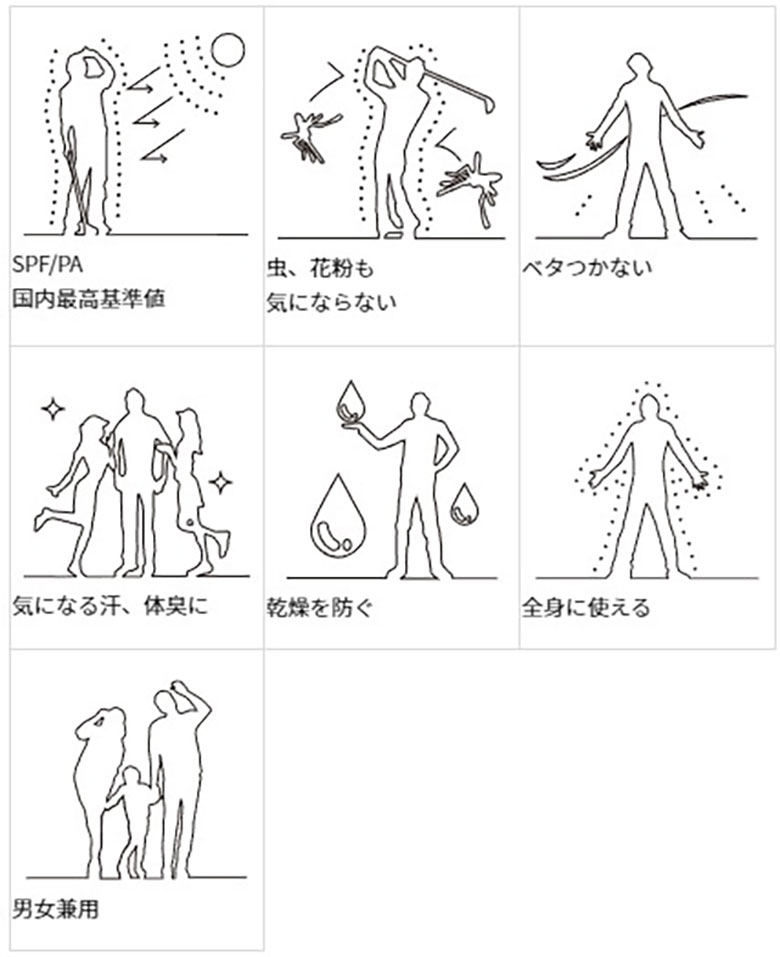 SPF/PA
国内最高基準値

虫、花粉も
気にならない

ベタつかない

気になる汗、体臭に

乾燥を防ぐ

全身に使える

男女兼用