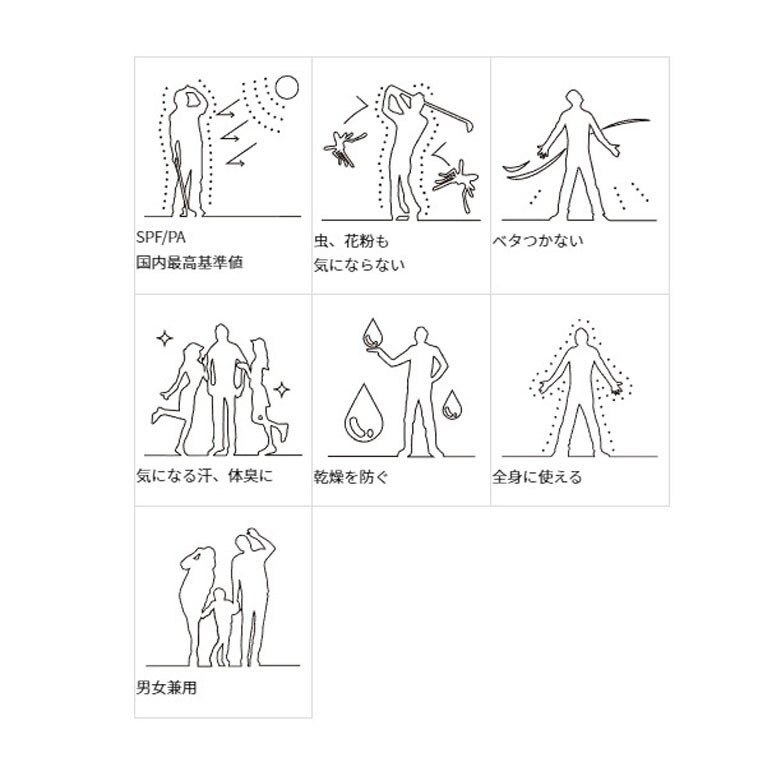 SPF/PA
国内最高基準値

虫、花粉も
気にならない

ベタつかない

気になる汗、体臭に

乾燥を防ぐ

全身に使える

男女兼用