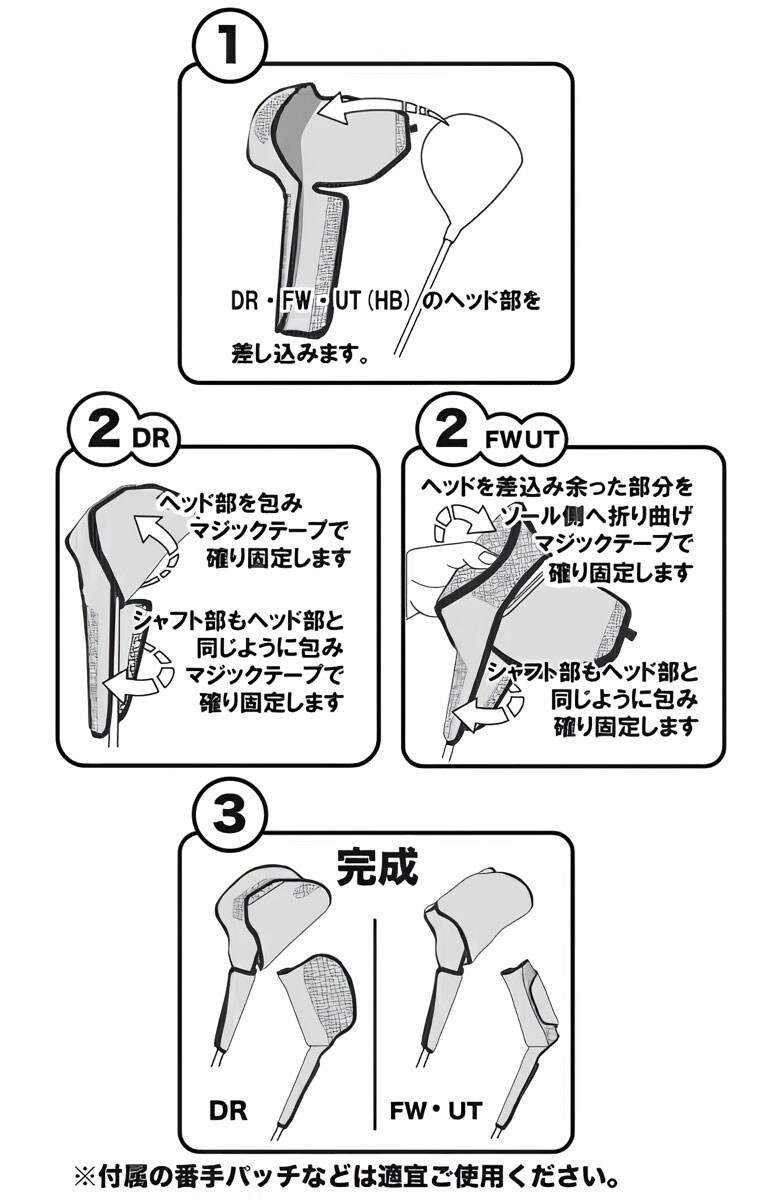 1

DR・FW・UT (HB) のヘッド部を差し込みます。

2 DR

ヘッド部を包み マジックテープで 確り固定します

シャフト部もヘッド部と 同じように包み マジックテープで 確り固定します

2 FWUT

ヘッドを差込み余った部分を ソール側へ折り曲げ マジックテープで 確り固定します

シャフト部もヘッド部と 同じように包み 確り固定します

3

完成

DR

FW・UT

※付属の番手パッチなどは適宜ご使用ください。