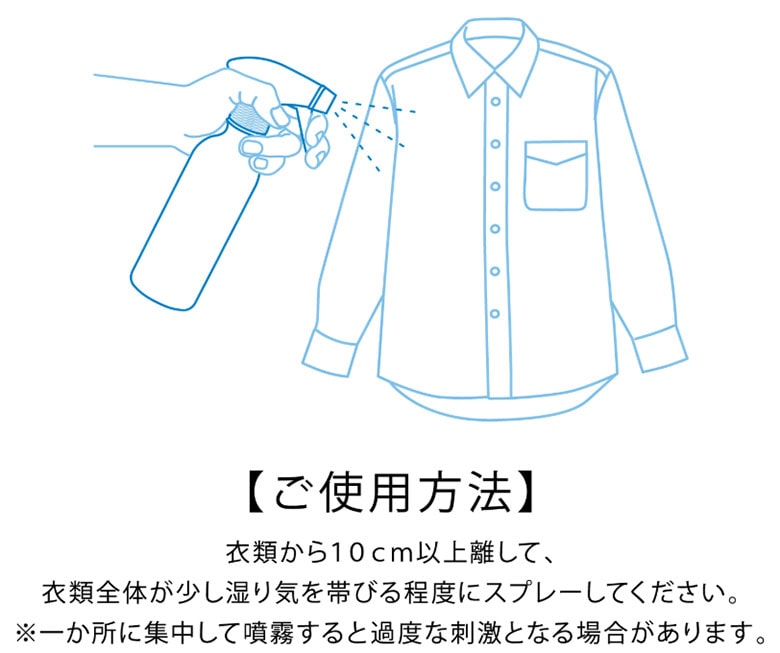 【ご使用方法】

衣類から10cm以上離して、
衣類全体が少し湿り気を帯びる程度にスプレーしてください。
※一か所に集中して噴霧すると過度な刺激となる場合があります。