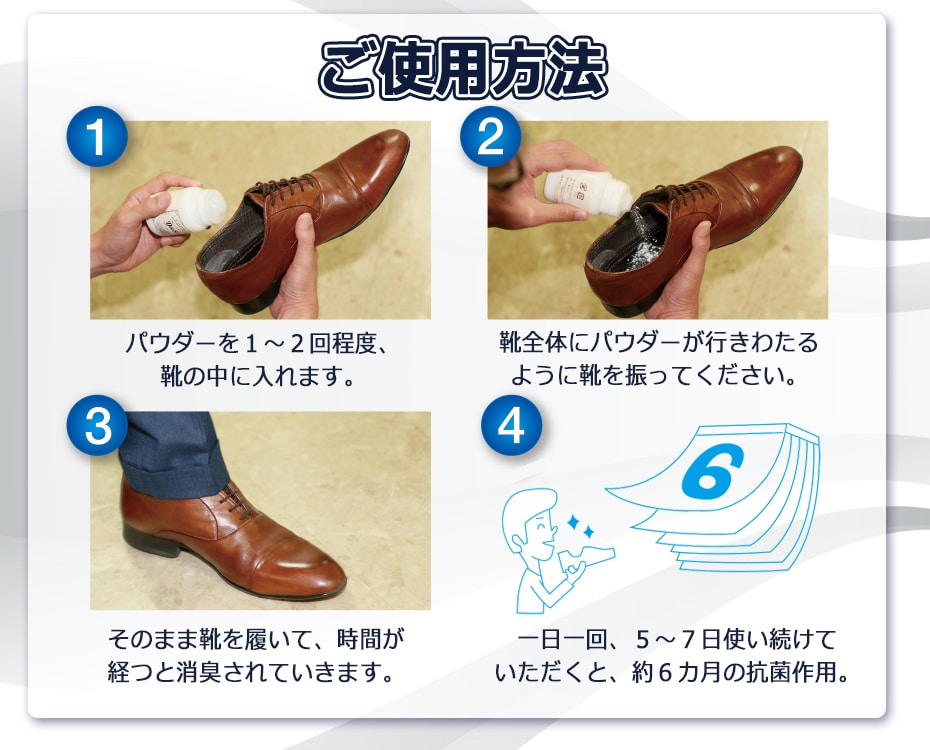 ご使用方法

1

パウダーを１～２回程度、靴の中に入れます。

2

靴全体にパウダーが行きわたるように靴を振ってください。

3

そのまま靴を履いて、時間が経つと消臭されていきます。

4

6

一日一回、５～７日使い続けていただくと、約６カ月の抗菌作用。