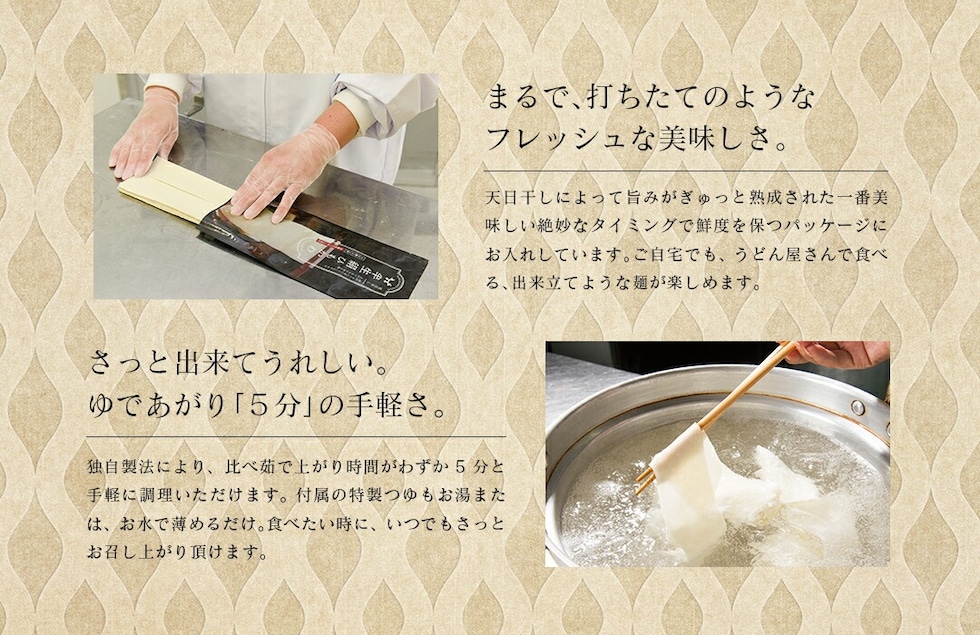 まるで、打ちたてのような
フレッシュな美味しさ。

天日干しによって旨みがぎゅっと熟成された一番美味しい絶妙なタイミングで鮮度を保つパッケージにお入れしています。ご自宅でも、うどん屋さんで食べる、出来立てような麺が楽しめます。

さっと出来てうれしい。
ゆであがり「5分」の手軽さ。

独自製法により、比べ茹で上がり時間がわずか 5 分と手軽に調理いただけます。付属の特製つゆもお湯または、お水で薄めるだけ。食べたい時に、いつでもさっとお召し上がり頂けます。