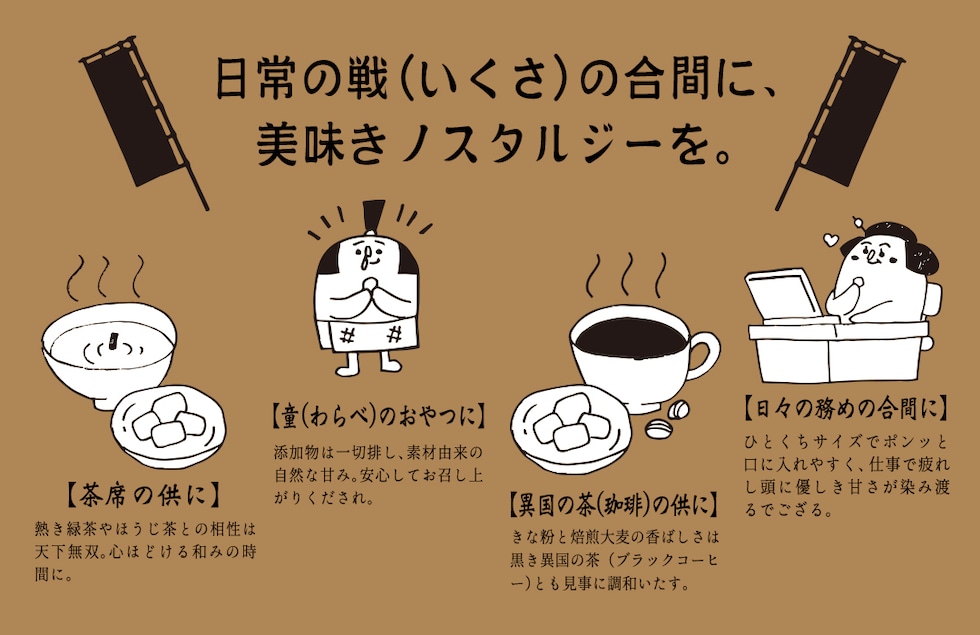 日常の戦(いくさ)の合間に、
美味きノスタルジーを。

【茶席の供に】
熱き緑茶やほうじ茶との相性は天下無双。心ほどける和みの時間に。

【童(わらべ)のおやつに】
添加物は一切排し、素材由来の自然な甘み。安心してお召し上がりくだされ。

【異国の茶(珈琲)の供に】
きな粉と焙煎大麦の香ばしさは黒き異国の茶(ブラックコーヒー)とも見事に調和いたす。

【日々の務めの合間に】
ひとくちサイズでポンッと口に入れやすく、仕事で疲れし頭に優しき甘さが染み渡るでござる。