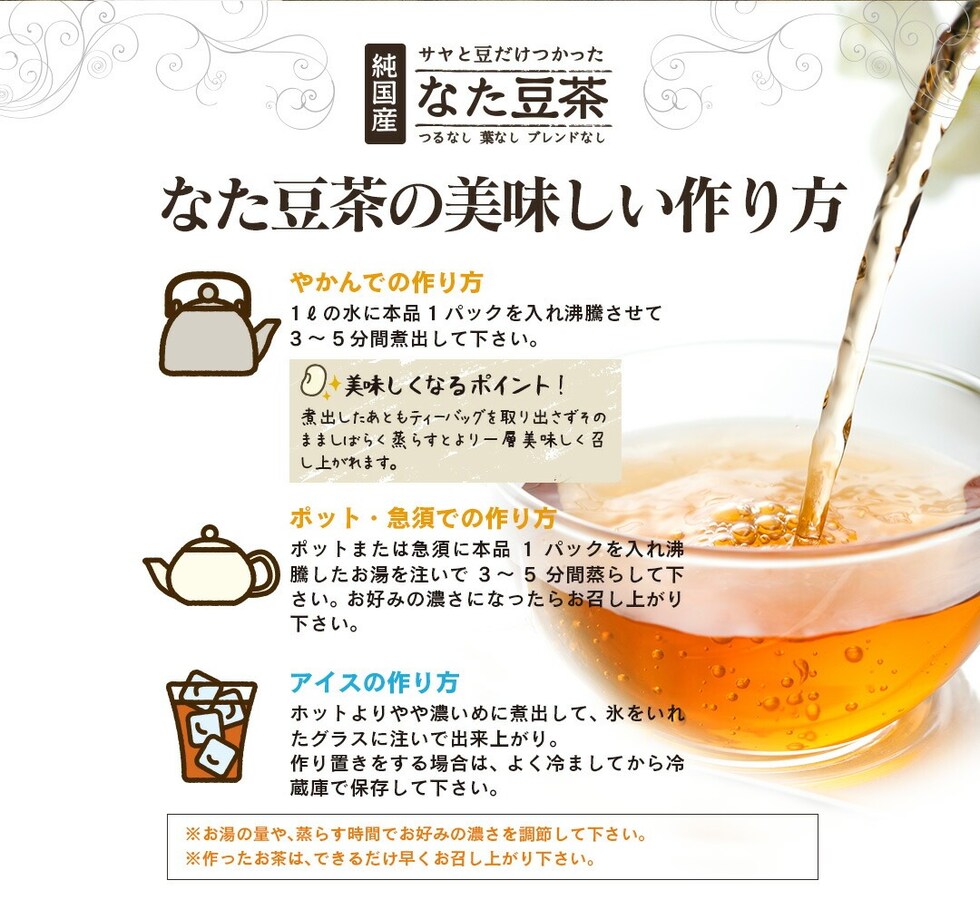 純国産
サヤと豆だけつかった
なた豆茶
つるなし 葉なし ブレンドなし

なた豆茶の美味しい作り方

やかんでの作り方
1ℓの水に本品１パックを入れ沸騰させて３～５分間煮出して下さい。

美味しくなるポイント！
煮出したあともティーバッグを取り出さずそのまましばらく蒸らすとより一層美味しく召し上がれます。

ポット・急須での作り方
ポットまたは急須に本品 1 パックを入れ沸騰したお湯を注いで ３～５ 分間蒸らして下さい。お好みの濃さになったらお召し上がり下さい。

アイスの作り方
ホットよりやや濃いめに煮出して、氷をいれたグラスに注いで出来上がり。
作り置きをする場合は、よく冷ましてから冷蔵庫で保存して下さい。

※お湯の量や、蒸らす時間でお好みの濃さを調節して下さい。
※作ったお茶は、できるだけ早くお召し上がり下さい。