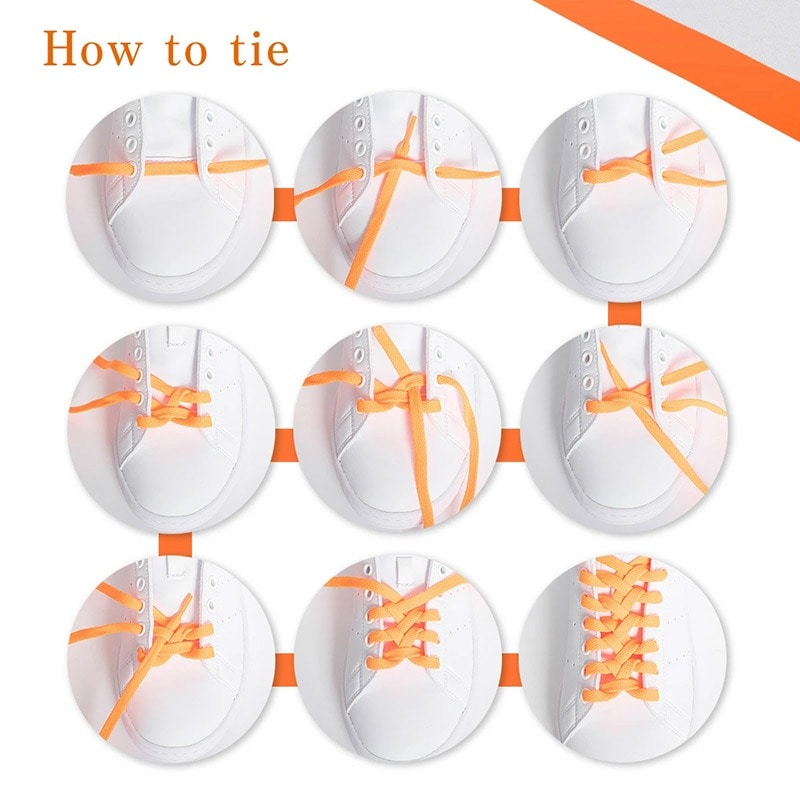 How to tie