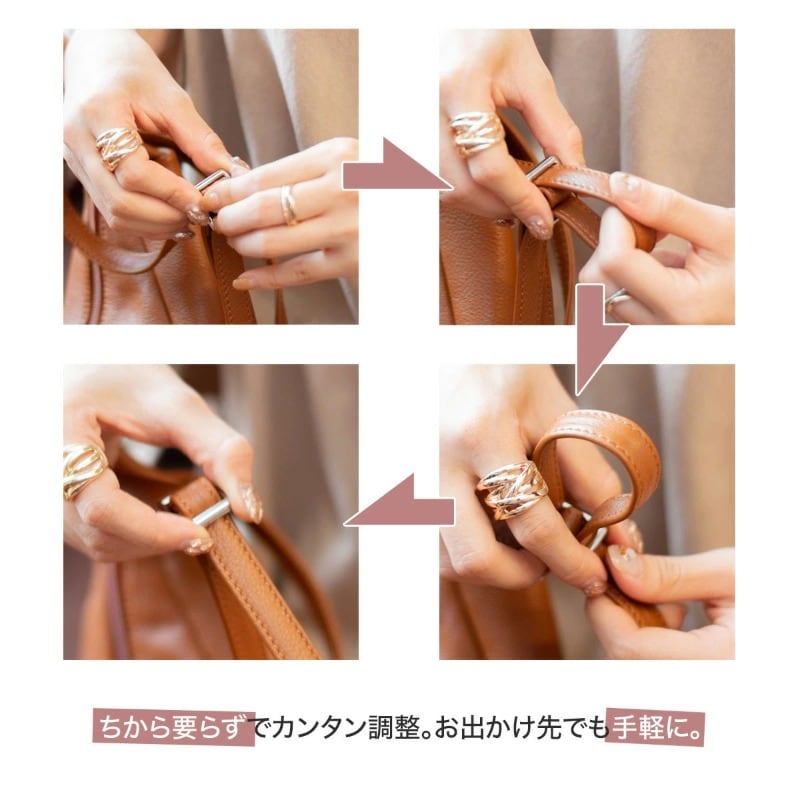 ちから要らずでカンタン調整。お出かけ先でも手軽に。