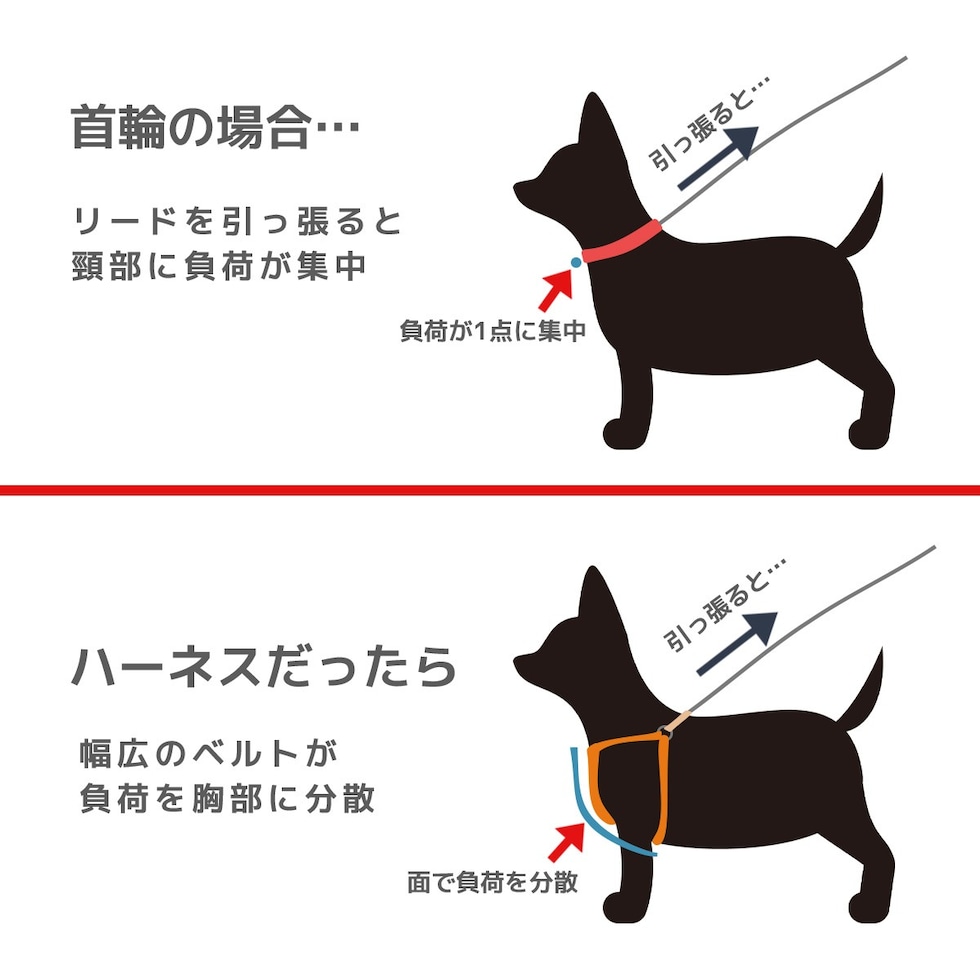 首輪の場合…

リードを引っ張ると
頸部に負荷が集中

引っ張ると…

負荷が1点に集中

ハーネスだったら

幅広のベルトが
負荷を胸部に分散

引っ張ると…

面で負荷を分散