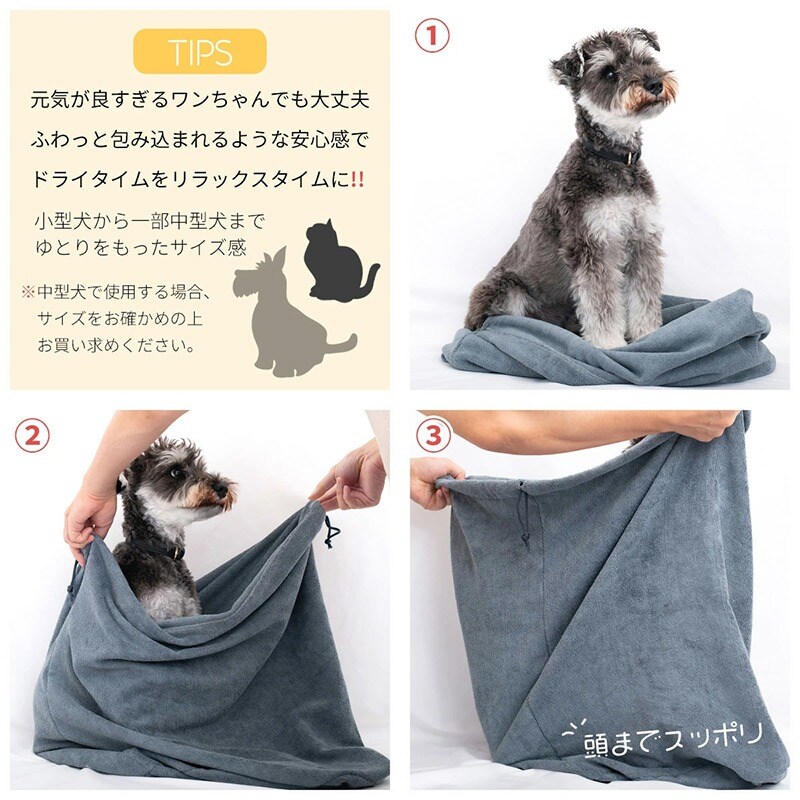 TIPS

元気が良すぎるワンちゃんでも大丈夫
ふわっと包み込まれるような安心感で
ドライタイムをリラックスタイムに!!

小型犬から一部中型犬まで
ゆとりをもったサイズ感

※中型犬で使用する場合、
サイズをお確かめの上
お買い求めください。

1

2

3

頭までスッポリ