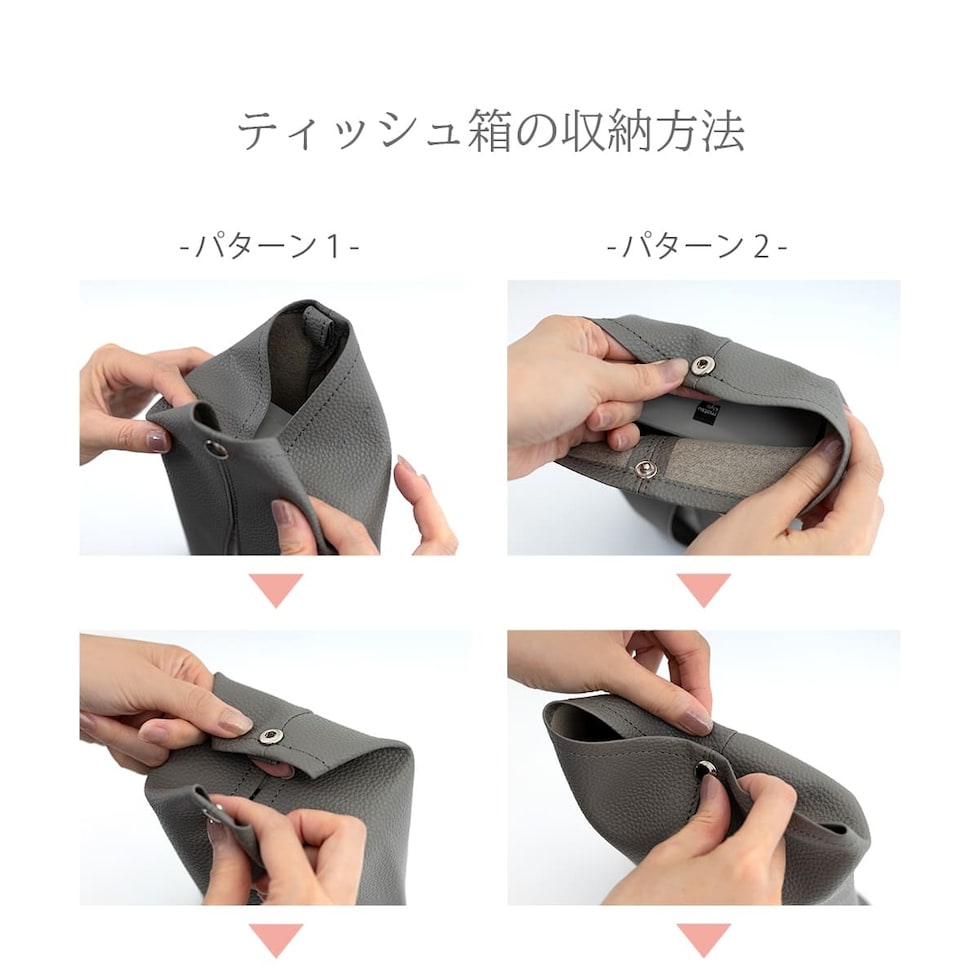 ティッシュ箱の収納方法

- パターン 1 -

- パターン 2 -