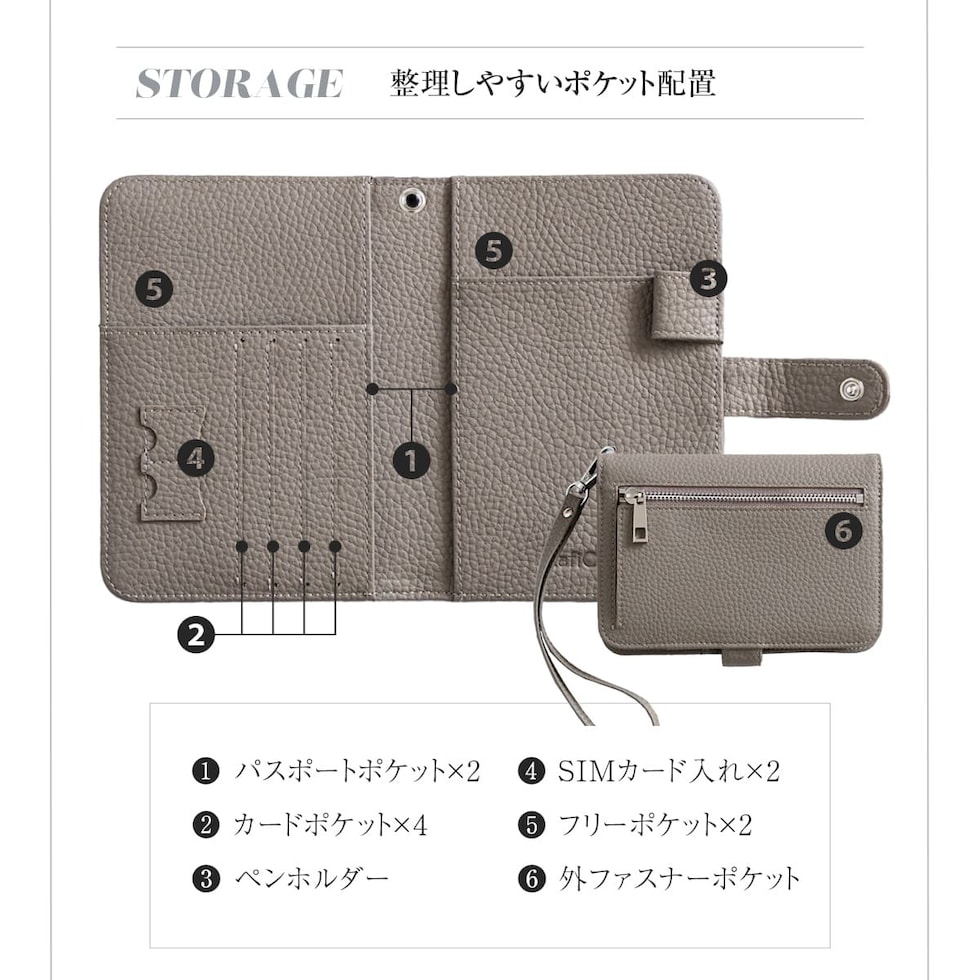 STORAGE 整理しやすいポケット配置

5

5

3

4

1

6

2

❶ パスポートポケット×2
❷ カードポケット×4
❸ ペンホルダー
❹ SIMカード入れ×2
❺ フリーポケット×2
❻ 外ファスナーポケット