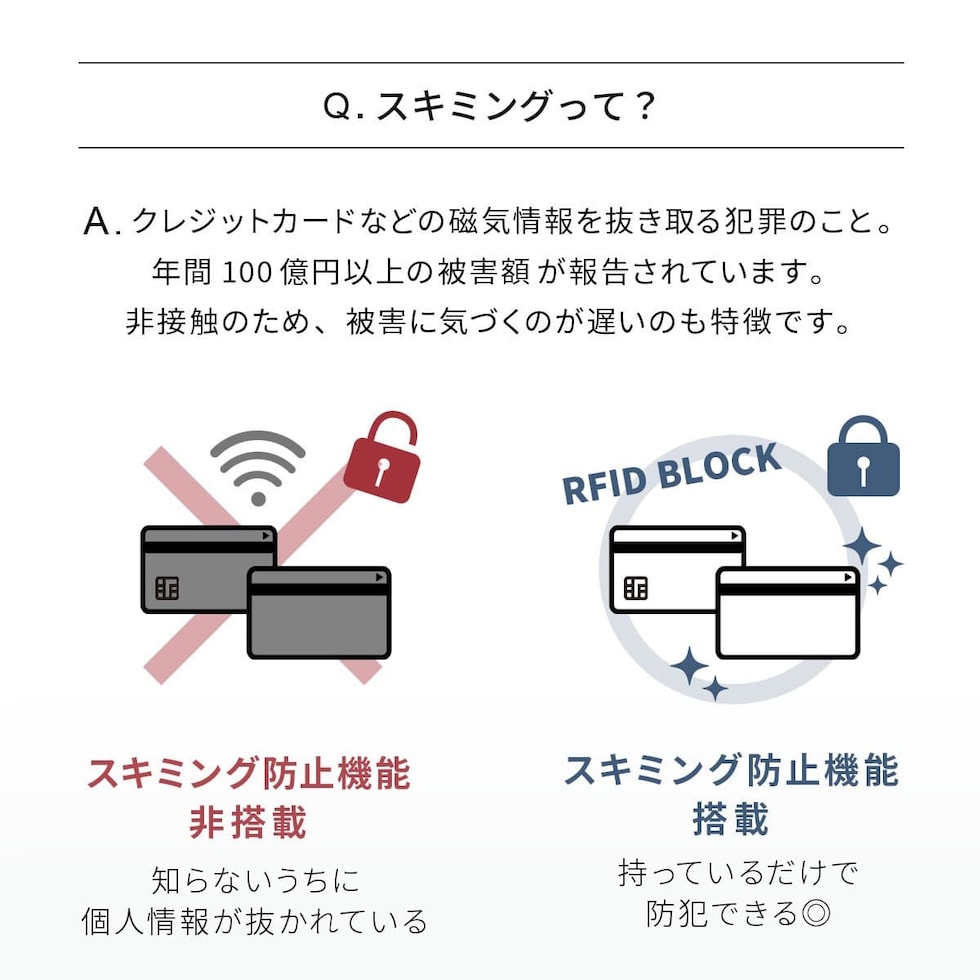 Q. スキミングって？

A. クレジットカードなどの磁気情報を抜き取る犯罪のこと。
年間 100 億円以上の被害額が報告されています。
非接触のため、被害に気づくのが遅いのも特徴です。

スキミング防止機能
非搭載

知らないうちに
個人情報が抜かれている

RFID BLOCK

スキミング防止機能
搭載

持っているだけで
防犯できる◎