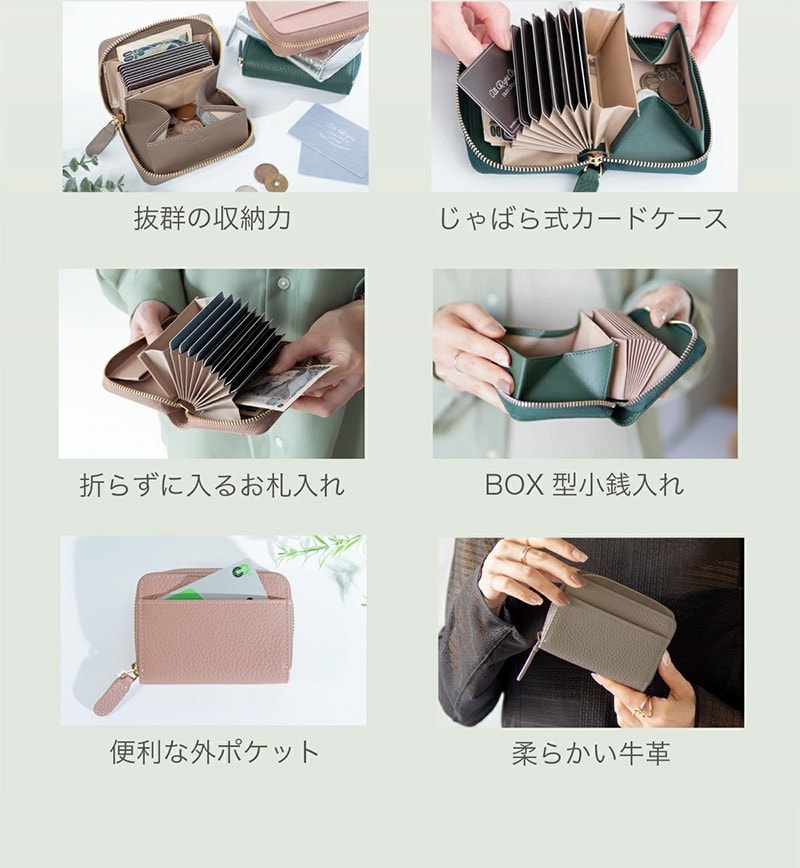 抜群の収納力

じゃばら式カードケース

折らずに入るお札入れ

BOX 型小銭入れ

便利な外ポケット

柔らかい牛革