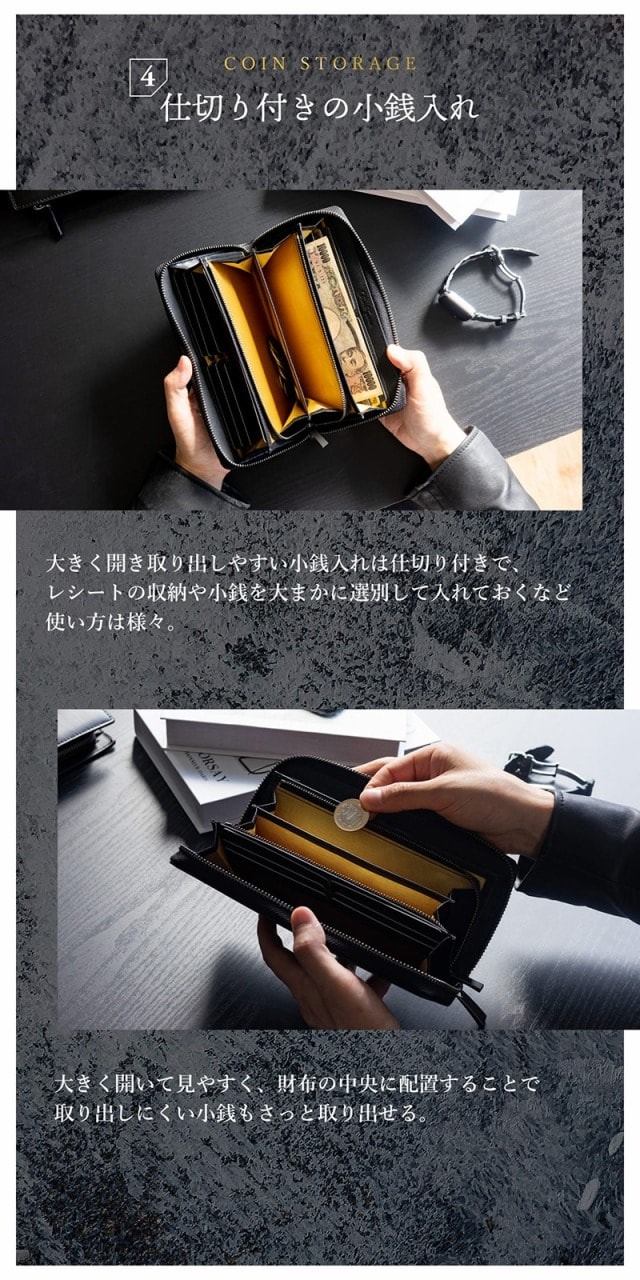 COIN STORAGE

4

仕切り付きの小銭入れ

大きく開き取り出しやすい小銭入れは仕切り付きで、レシートの収納や小銭を大まかに選別して入れておくなど使い方は様々。

大きく開いて見やすく、財布の中央に配置することで取り出しにくい小銭もさっと取り出せる。