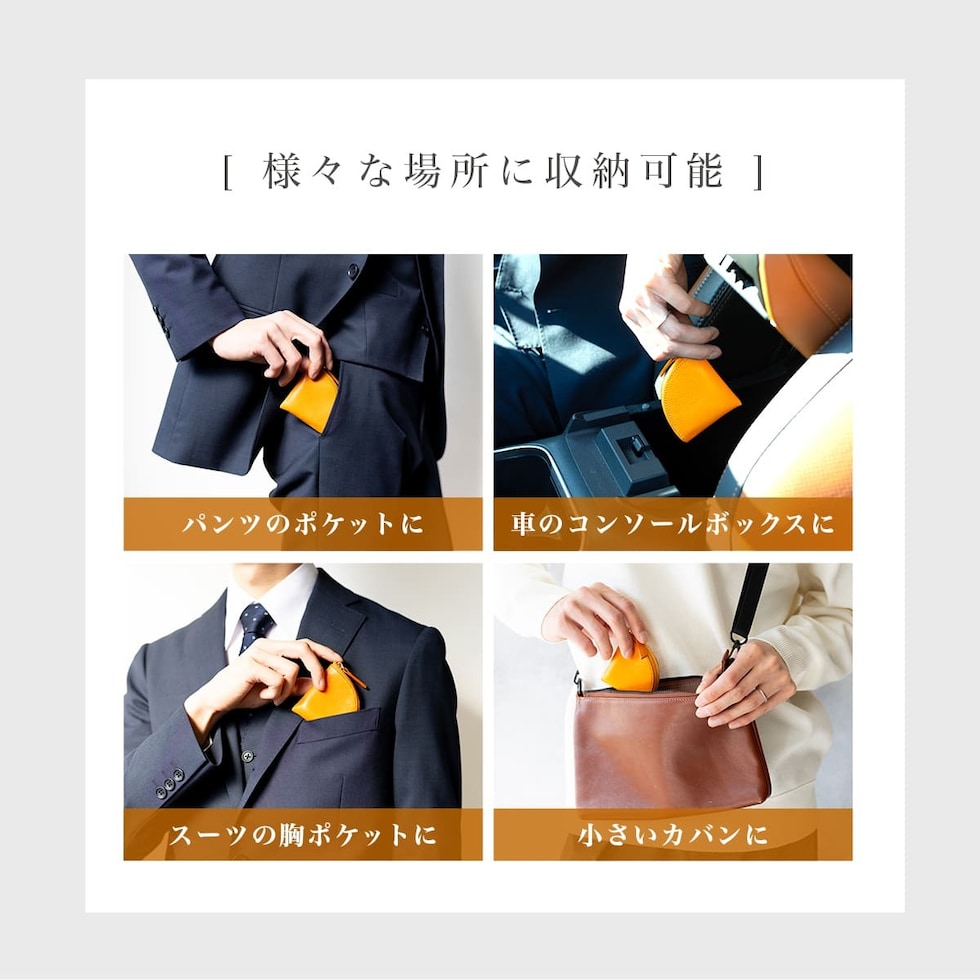 [ 様々な場所に収納可能 ]

パンツのポケットに

車のコンソールボックスに

スーツの胸ポケットに

小さいカバンに