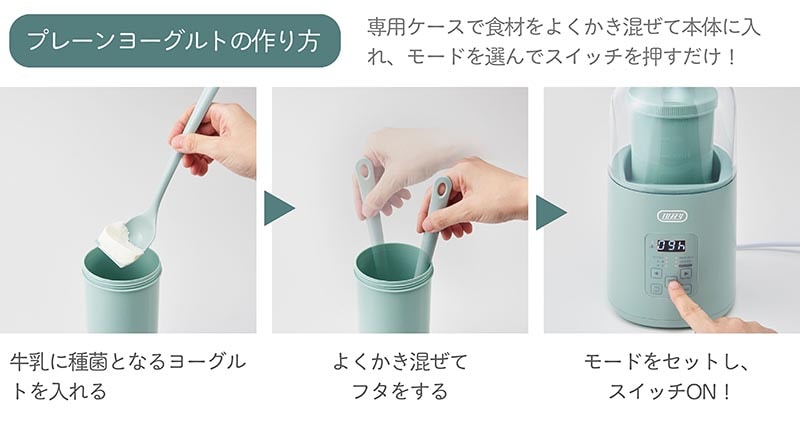 プレーンヨーグルトの作り方

専用ケースで食材をよくかき混ぜて本体に入れ、モードを選んでスイッチを押すだけ！

Toffy

09h

牛乳に種菌となるヨーグルトを入れる

よくかき混ぜて
フタをする

モードをセットし、
スイッチON！