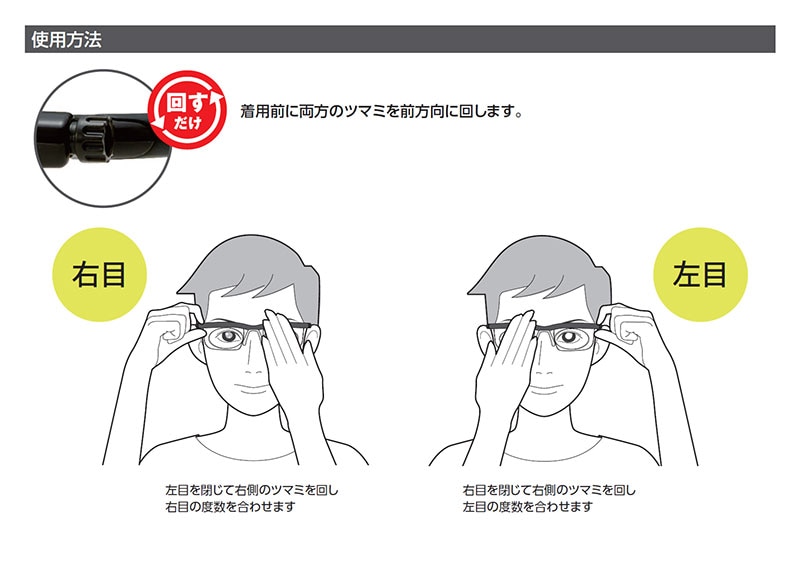 使用方法

回す だけ

着用前に両方のツマミを前方向に回します。

右目

左目

左目を閉じて右側のツマミを回し
右目の度数を合わせます

右目を閉じて右側のツマミを回し
左目の度数を合わせます