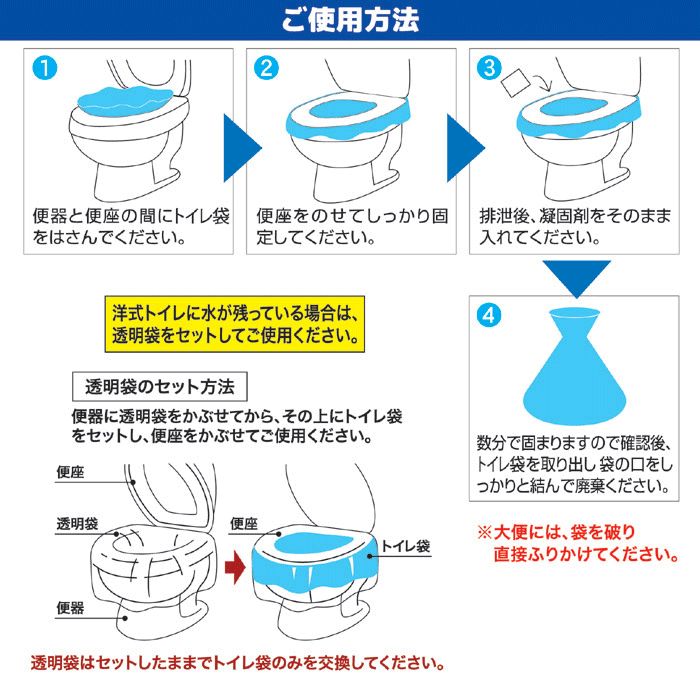 ご使用方法

1
便器と便座の間にトイレ袋をはさんでください。

2
便座をのせてしっかり固定してください。

3
排泄後、凝固剤をそのまま入れてください。

4
数分で固まりますので確認後、トイレ袋を取り出し 袋の口をしっかりと結んで廃棄ください。

※大便には、袋を破り直接ふりかけてください。

洋式トイレに水が残っている場合は、透明袋をセットしてご使用ください。

透明袋のセット方法

便器に透明袋をかぶせてから、その上にトイレ袋をセットし、便座をかぶせてご使用ください。

便座
透明袋
便器
便座
トイレ袋

透明袋はセットしたままでトイレ袋のみを交換してください。