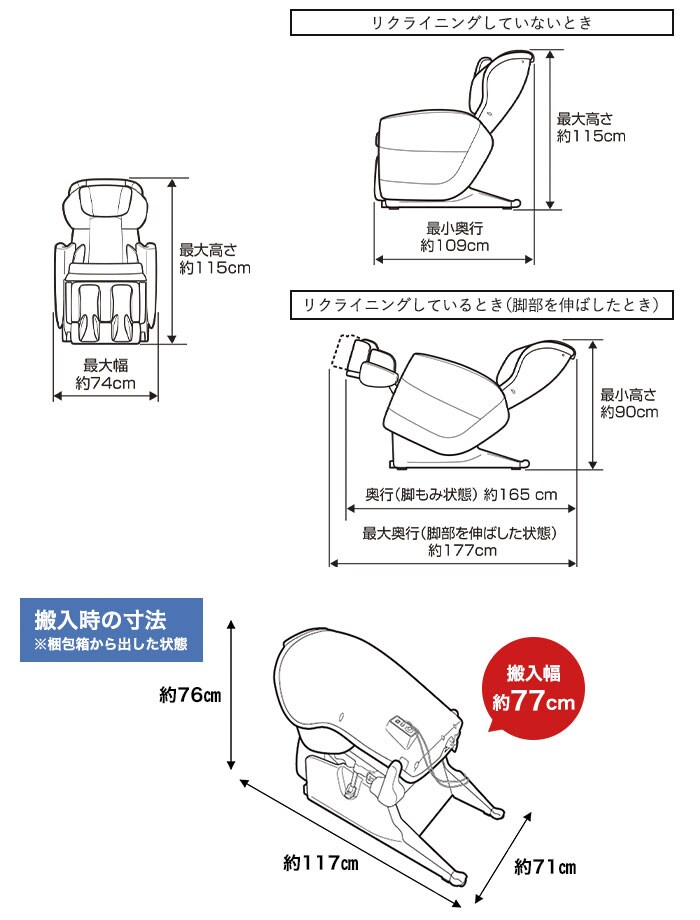 リクライニングしていないとき

最大高さ
約115cm

最小奥行
約109cm

最大高さ
約115cm

最大幅
約74cm

リクライニングしているとき(脚部を伸ばしたとき)

最小高さ
約90cm

奥行(脚もみ状態) 約165 cm

最大奥行(脚部を伸ばした状態)
約177cm

搬入時の寸法
※梱包箱から出した状態

約76cm

搬入幅
約77cm

約117cm

約71cm