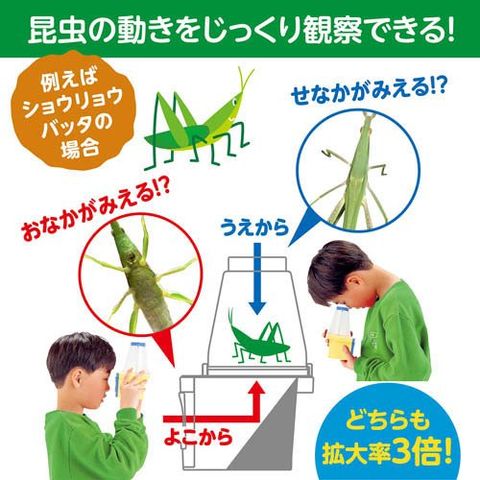 昆虫の動きをじっくり観察できる!

例えば
ショウリョウ
バッタの
場合

せなかがみえる!?

おなかがみえる!?

うえから

よこから

どちらも
拡大率3倍!