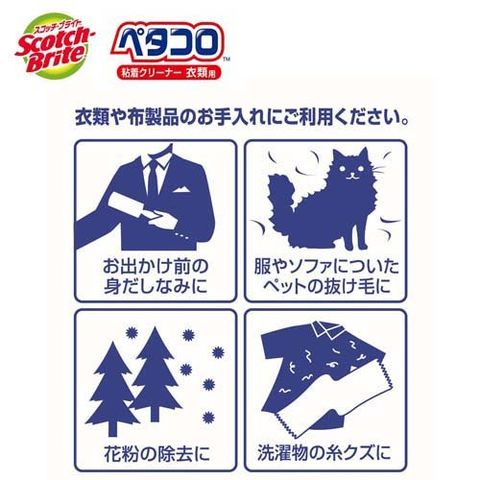 スコッチ・ブライト
Scotch-Brite

ペタコロ™
粘着クリーナー 衣類用

衣類や布製品のお手入れにご利用ください。

お出かけ前の身だしなみに

服やソファについたペットの抜け毛に

花粉の除去に

洗濯物の糸クズに