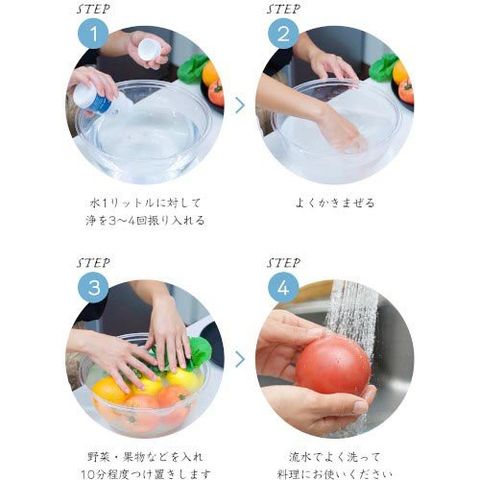 STEP
1

水1リットルに対して
浄を3〜4回振り入れる

STEP
2

よくかきまぜる

STEP
3

野菜・果物などを入れ
10分程度つけ置きします

STEP
4

流水でよく洗って
料理にお使いください