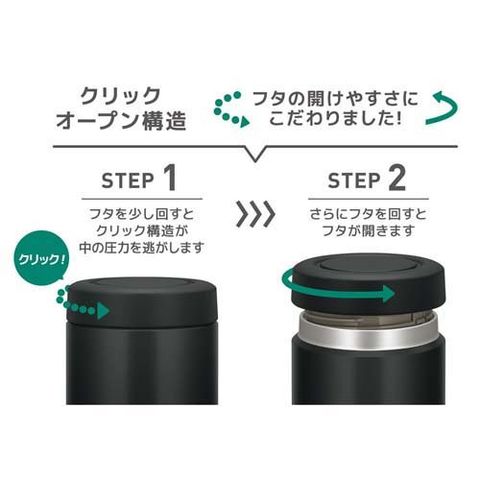 クリック
オープン構造

フタの開けやすさに
こだわりました!

STEP 1

フタを少し回すと
クリック構造が
中の圧力を逃がします

クリック!

STEP 2

さらにフタを回すと
フタが開きます