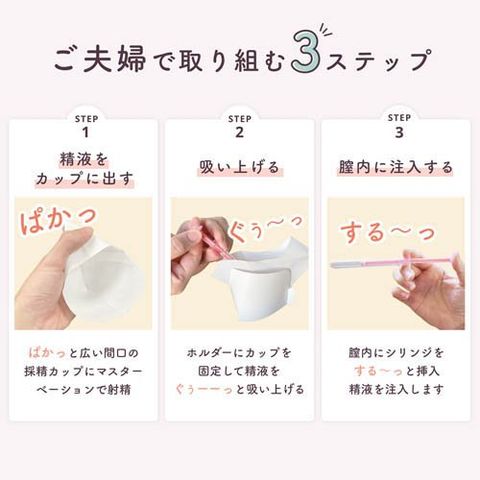 ご夫婦で取り組む3ステップ

STEP
1
精液を
カップに出す

ぱかっ

ぱかっと広い間口の
採精カップにマスター
ベーションで射精

STEP
2
吸い上げる

ぐぅ〜っ

ホルダーにカップを
固定して精液を
ぐぅーーっと吸い上げる

STEP
3
膣内に注入する

する〜っ

膣内にシリンジを
する〜っと挿入
精液を注入します