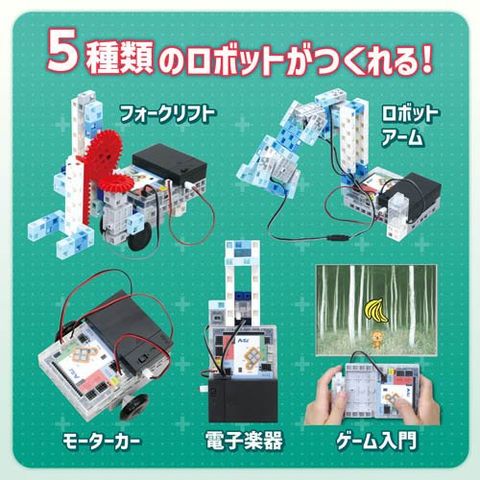 5種類のロボットがつくれる!

フォークリフト

ロボットアーム

モーターカー

電子楽器

ゲーム入門