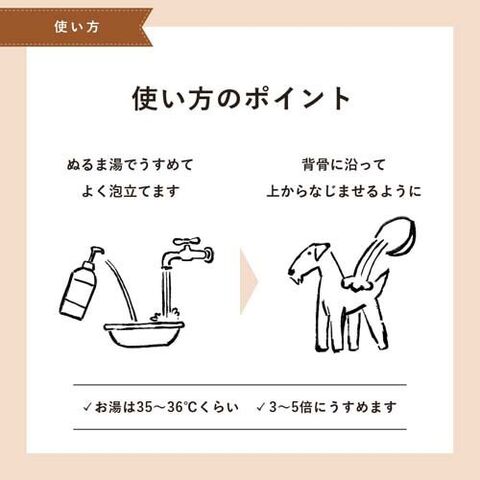 使い方

使い方のポイント

ぬるま湯でうすめて
よく泡立てます

背骨に沿って
上からなじませるように

✓お湯は35〜36℃くらい　✓3〜5倍にうすめます