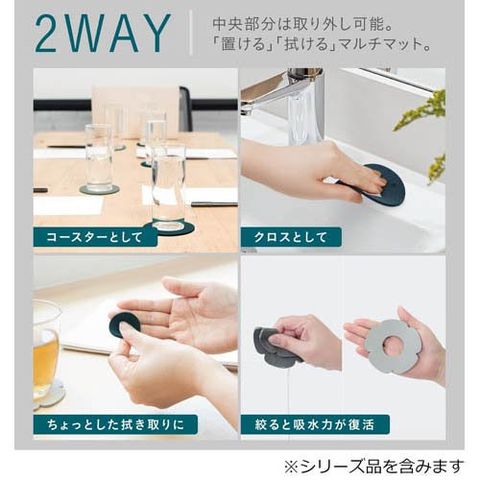 2WAY

中央部分は取り外し可能。
「置ける」「拭ける」マルチマット。

コースターとして

クロスとして

ちょっとした拭き取りに

絞ると吸水力が復活

※シリーズ品を含みます