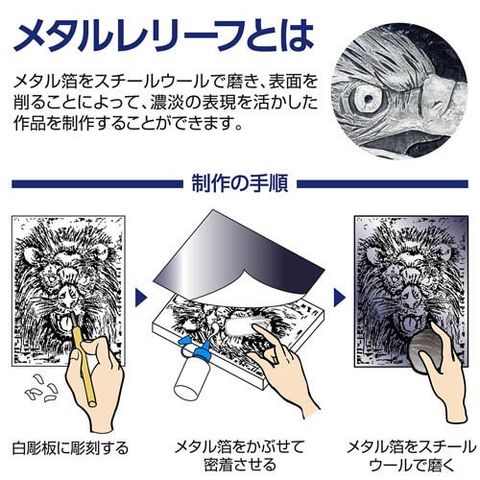 メタルレリーフとは

メタル箔をスチールウールで磨き、表面を削ることによって、濃淡の表現を活かした作品を制作することができます。

制作の手順

白彫板に彫刻する

メタル箔をかぶせて密着させる

メタル箔をスチールウールで磨く