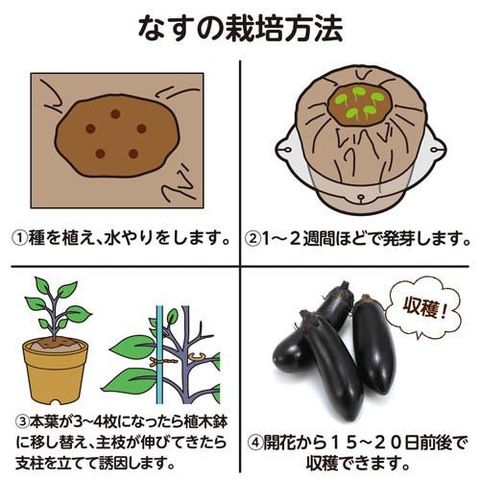 なすの栽培方法

①種を植え、水やりをします。

②1～２週間ほどで発芽します。

③本葉が3~4枚になったら植木鉢に移し替え、主枝が伸びてきたら支柱を立てて誘因します。

収穫!

④開花から１５~２０日前後で収穫できます。