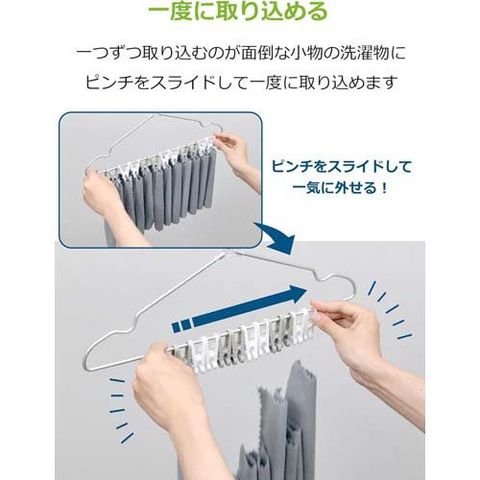 一度に取り込める

一つずつ取り込むのが面倒な小物の洗濯物に
ピンチをスライドして一度に取り込めます

ピンチをスライドして
一気に外せる！