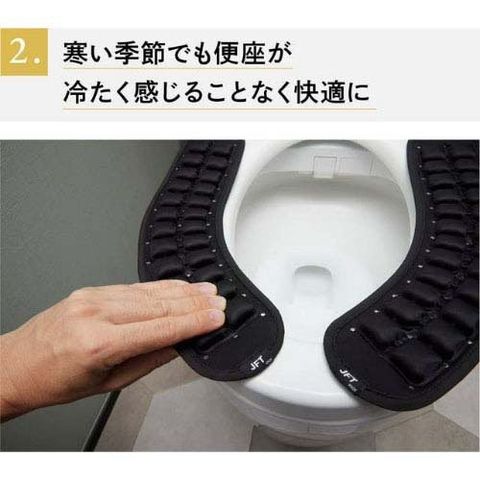 2.

寒い季節でも便座が
冷たく感じることなく快適に

JFT

JFT