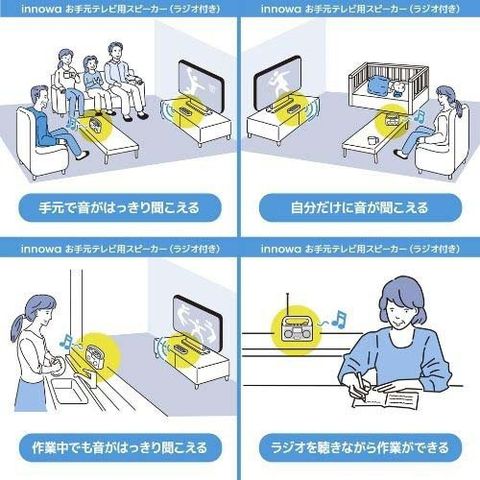 innowa お手元テレビ用スピーカー（ラジオ付き）

手元で音がはっきり聞こえる

innowa お手元テレビ用スピーカー（ラジオ付き）

自分だけに音が聞こえる

innowa お手元テレビ用スピーカー（ラジオ付き）

作業中でも音がはっきり聞こえる

innowa お手元テレビ用スピーカー（ラジオ付き）

ラジオを聴きながら作業ができる