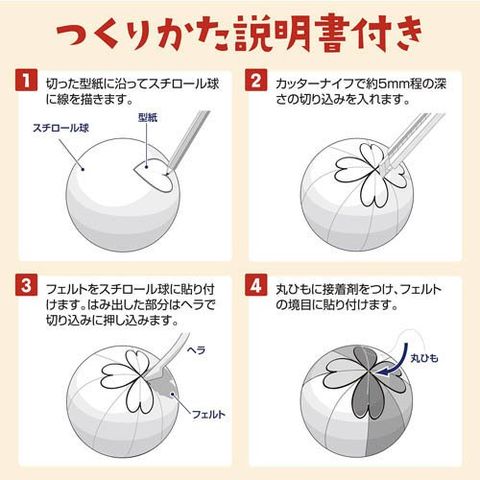 つくりかた説明書付き

1 切った型紙に沿ってスチロール球に線を描きます。

スチロール球

型紙

2 カッターナイフで約5mm程の深さの切り込みを入れます。

3 フェルトをスチロール球に貼り付けます。はみ出した部分はヘラで切り込みに押し込みます。

ヘラ

フェルト

4 丸ひもに接着剤をつけ、フェルトの境目に貼り付けます。

丸ひも