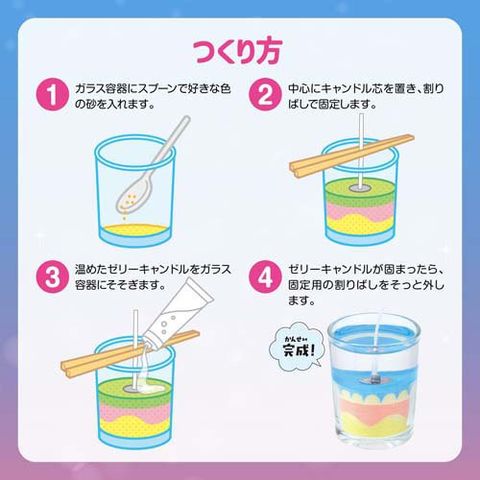 つくり方

1 ガラス容器にスプーンで好きな色の砂を入れます。

2 中心にキャンドル芯を置き、割りばしで固定します。

3 温めたゼリーキャンドルをガラス容器にそそぎます。

4 ゼリーキャンドルが固まったら、固定用の割りばしをそっと外します。

かんせい
完成!