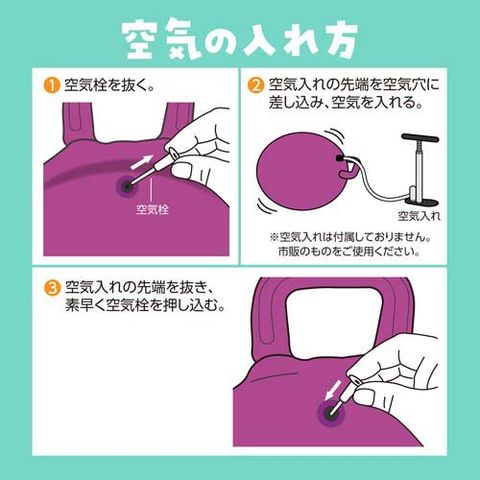 空気の入れ方

1 空気栓を抜く。

空気栓

2 空気入れの先端を空気穴に差し込み、空気を入れる。

空気入れ

※空気入れは付属しておりません。市販のものをご使用ください。

3 空気入れの先端を抜き、素早く空気栓を押し込む。