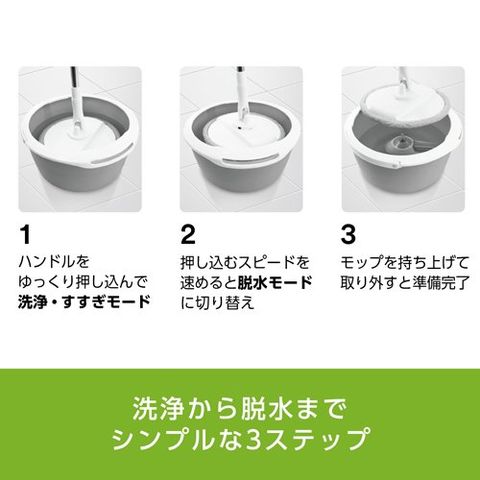 1
ハンドルを
ゆっくり押し込んで
洗浄・すすぎモード

2
押し込むスピードを
速めると脱水モード
に切り替え

3
モップを持ち上げて
取り外すと準備完了

洗浄から脱水まで
シンプルな3ステップ