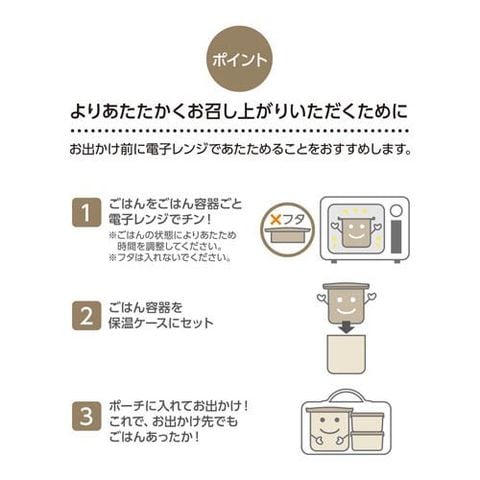 ポイント

よりあたたかくお召し上がりいただくために

お出かけ前に電子レンジであたためることをおすすめします。

1 ごはんをごはん容器ごと電子レンジでチン！
※ごはんの状態によりあたため時間を調整してください。
※フタは入れないでください。

×フタ

2 ごはん容器を保温ケースにセット

3 ポーチに入れてお出かけ！これで、お出かけ先でもごはんあったか！